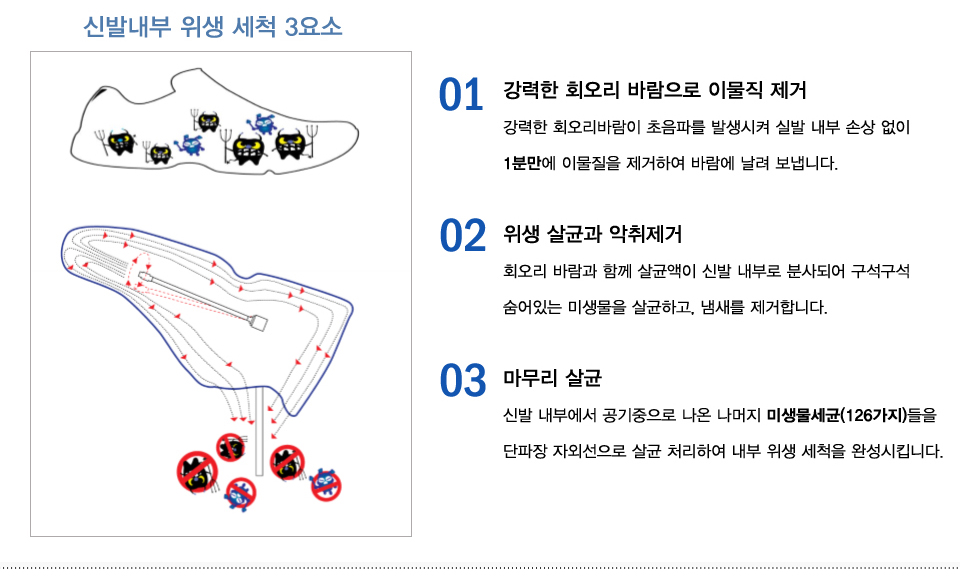 신발내부 위생 세척 3요소

01 강력한 회오리 바람으로 이물직 제거

강력한 회오리바람이 초음파를 발생시켜 실발 내부 손상 없이 1분만에 이물질을 제거하여 바람에 날려 보냅니다.

02 위생 살균과 악취제거

회오리 바람과 함께 살균액이 신발 내부로 분사되어 구석구석 숨어있는 미생물을 살균하고, 냄새를 제거합니다.

03 마무리 살균

신발 내부에서 공기중으로 나온 나머지 미생물세균(126가지)들을 단파장 자외선으로 살균 처리하여 내부 위생 세척을 완성시킵니다.